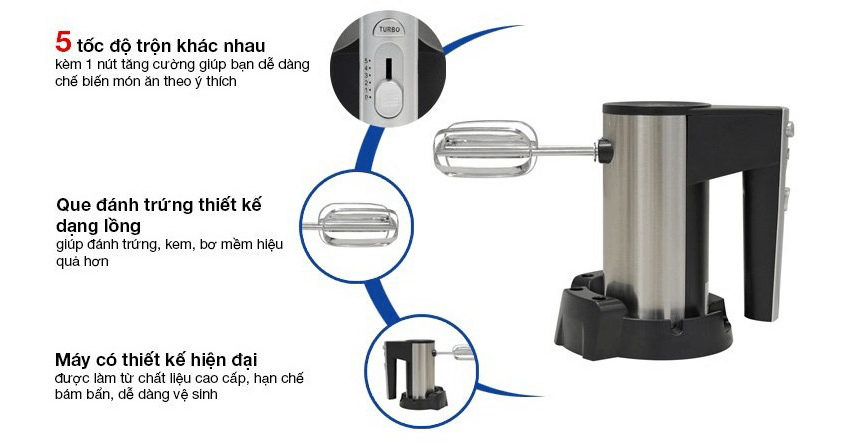 5 tốc độ trộn khác nhau
kèm 1 nút tăng cường giúp bạn dễ dàng chế biến món ăn theo ý thích

TURBO

Que đánh trứng thiết kế dạng lồng
giúp đánh trứng, kem, bơ mềm hiệu quả hơn

Máy có thiết kế hiện đại
được làm từ chất liệu cao cấp, hạn chế bám bẩn, dễ dàng vệ sinh